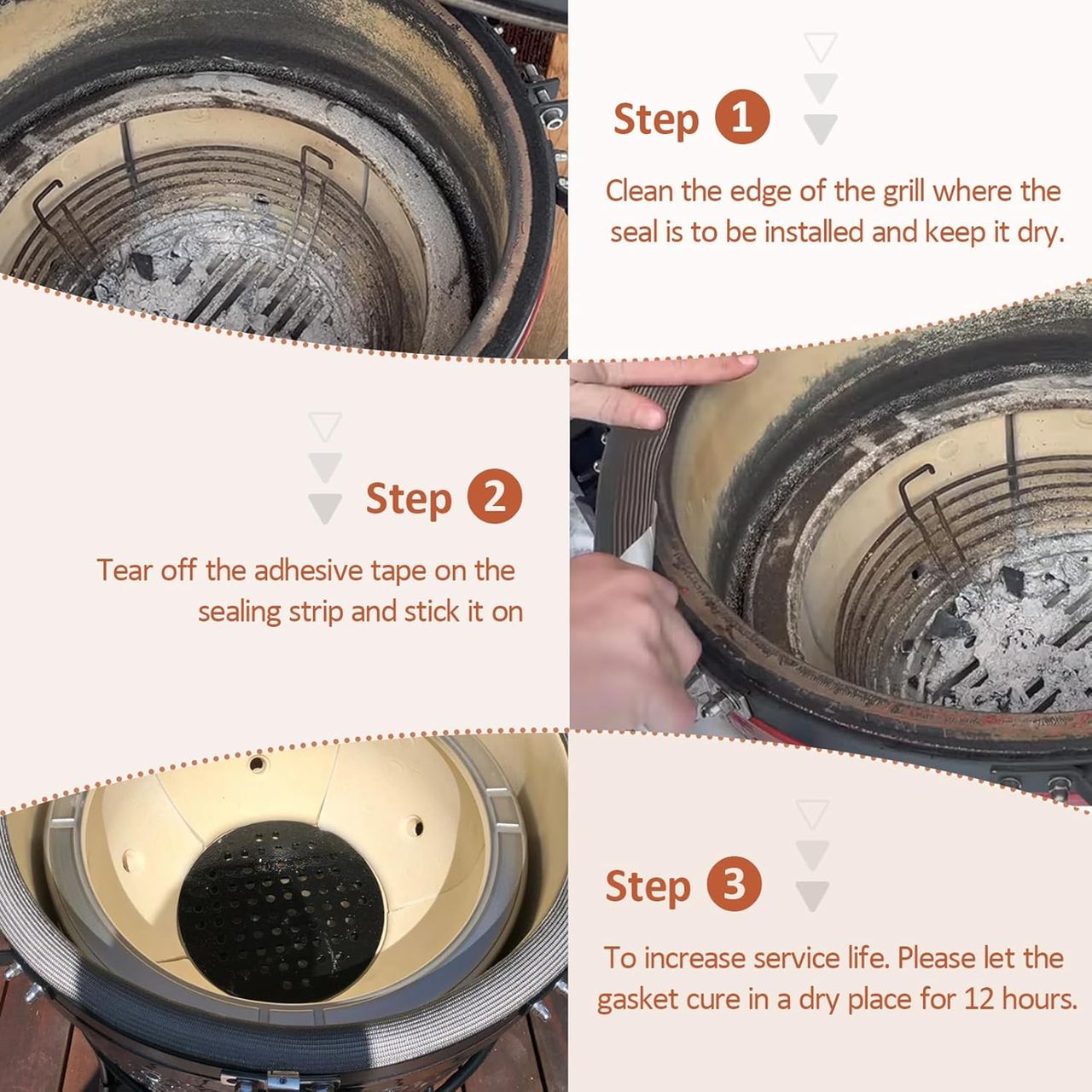 Step 1

Clean the edge of the grill where the seal is to be installed and keep it dry.

Step 2

Tear off the adhesive tape on the sealing strip and stick it on

Step 3

To increase service life. Please let the gasket cure in a dry place for 12 hours.